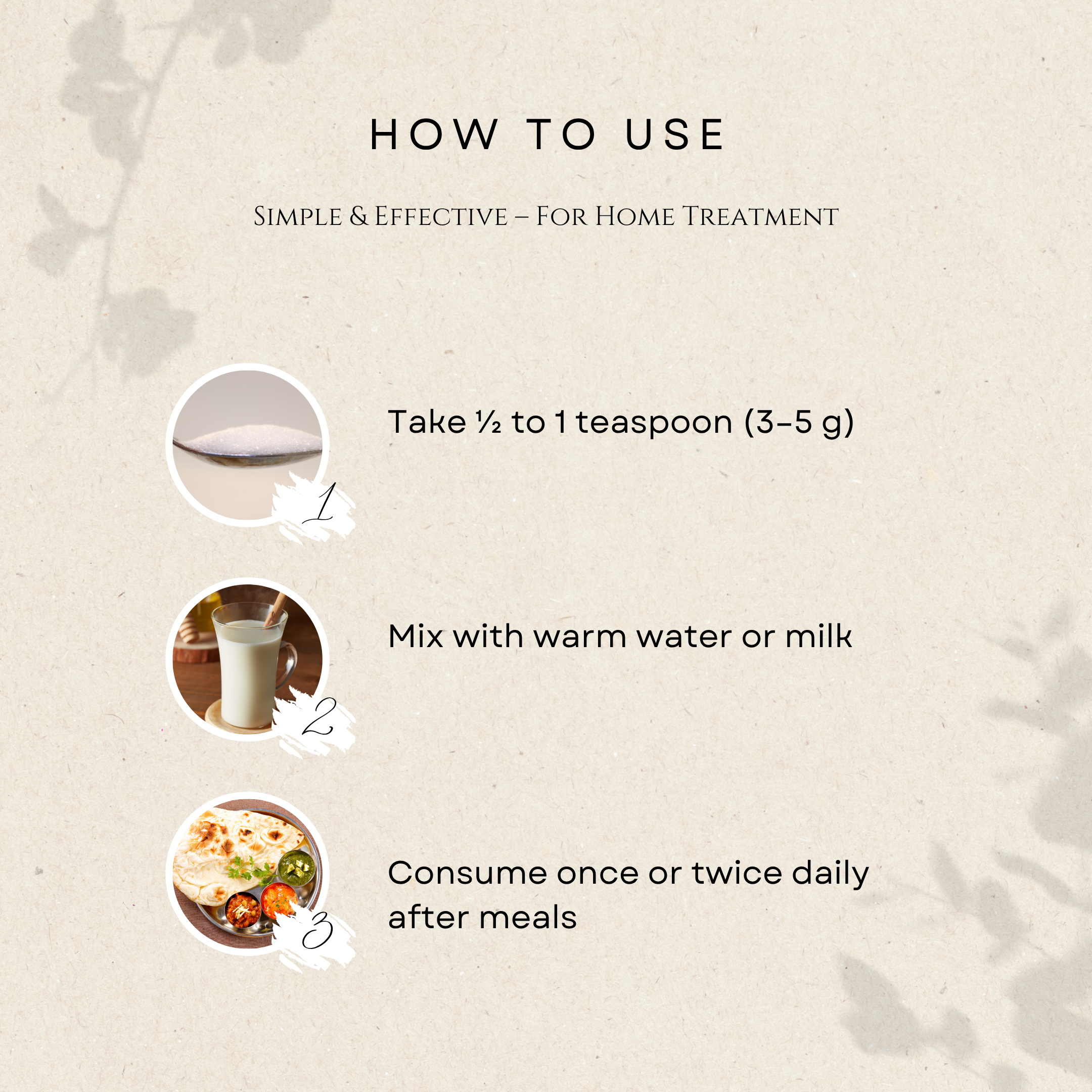 HOW TO USE

Simple & Effective – For Home Treatment

1

Take ½ to 1 teaspoon (3–5 g)

2

Mix with warm water or milk

3

Consume once or twice daily after meals