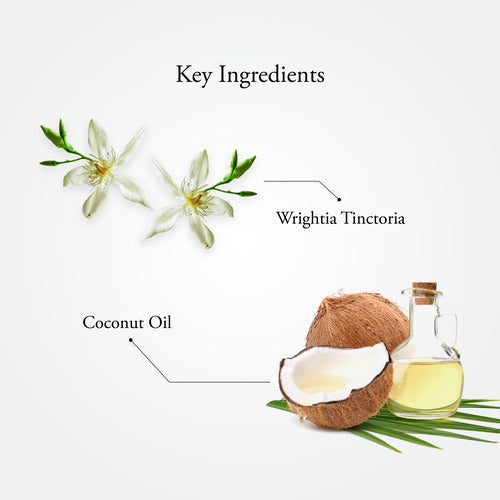 Key Ingredients

Wrightia Tinctoria

Coconut Oil